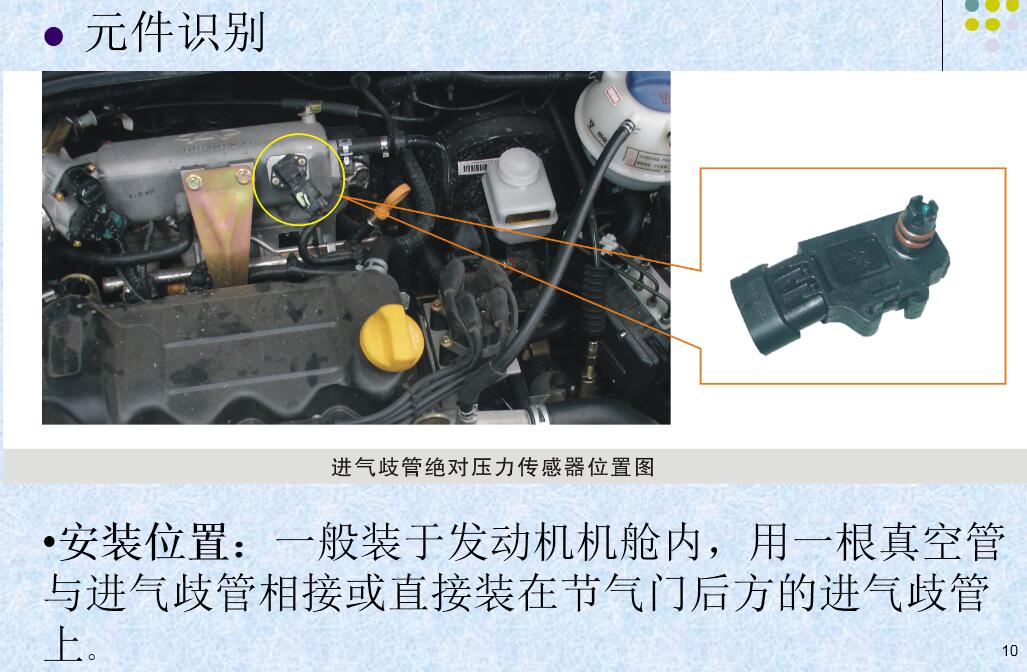 ● 元件识别

进气歧管绝对压力传感器位置图

•安装位置：一般装于发动机机舱内，用一根真空管与进气歧管相接或直接装在节气门后方的进气歧管上。

10